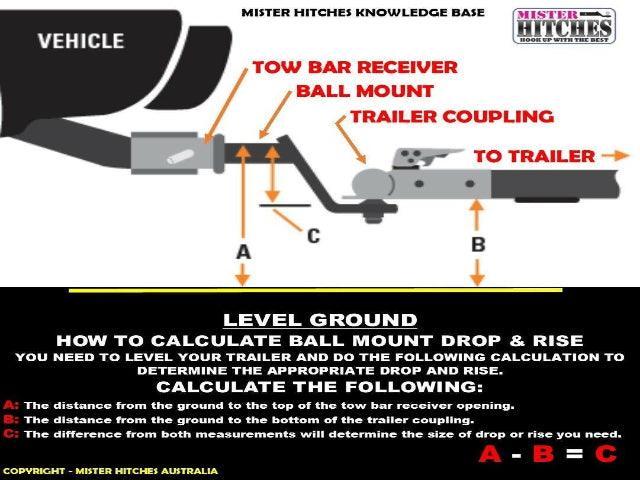 MISTER HITCHES KNOWLEDGE BASE

MISTER HITCHES
HOOK UP WITH THE BEST

VEHICLE

TOW BAR RECEIVER

BALL MOUNT

TRAILER COUPLING

TO TRAILER

C

A

B

LEVEL GROUND

HOW TO CALCULATE BALL MOUNT DROP & RISE

YOU NEED TO LEVEL YOUR TRAILER AND DO THE FOLLOWING CALCULATION TO DETERMINE THE APPROPRIATE DROP AND RISE.

CALCULATE THE FOLLOWING:

A: The distance from the ground to the top of the tow bar receiver opening.
B: The distance from the ground to the bottom of the trailer coupling.
C: The difference from both measurements will determine the size of drop or rise you need.

A - B = C

COPYRIGHT - MISTER HITCHES AUSTRALIA